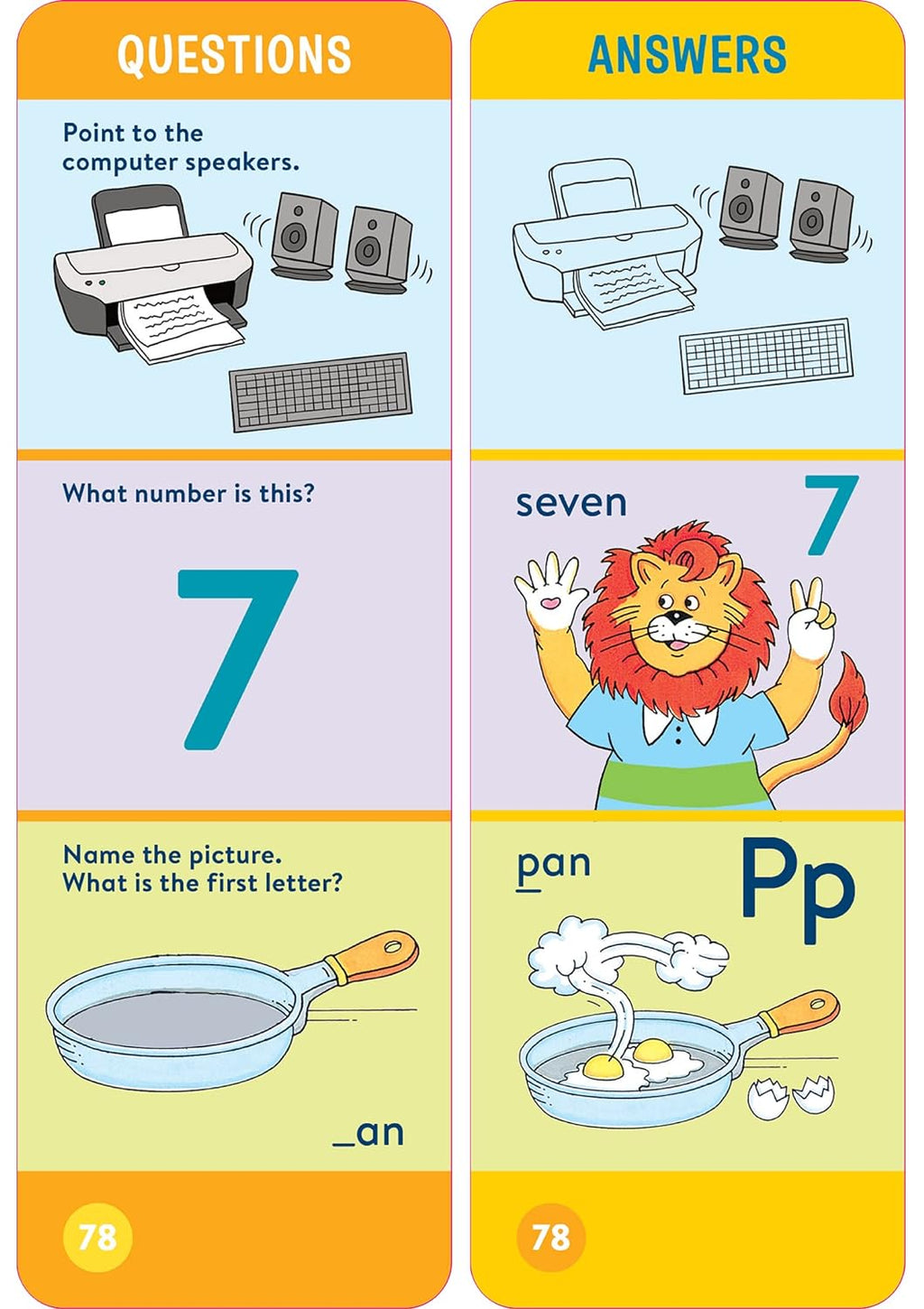 QUESTIONS

Point to the computer speakers.

What number is this?

7

Name the picture. What is the first letter?

_an

78

ANSWERS

seven

7

pan

Pp

78